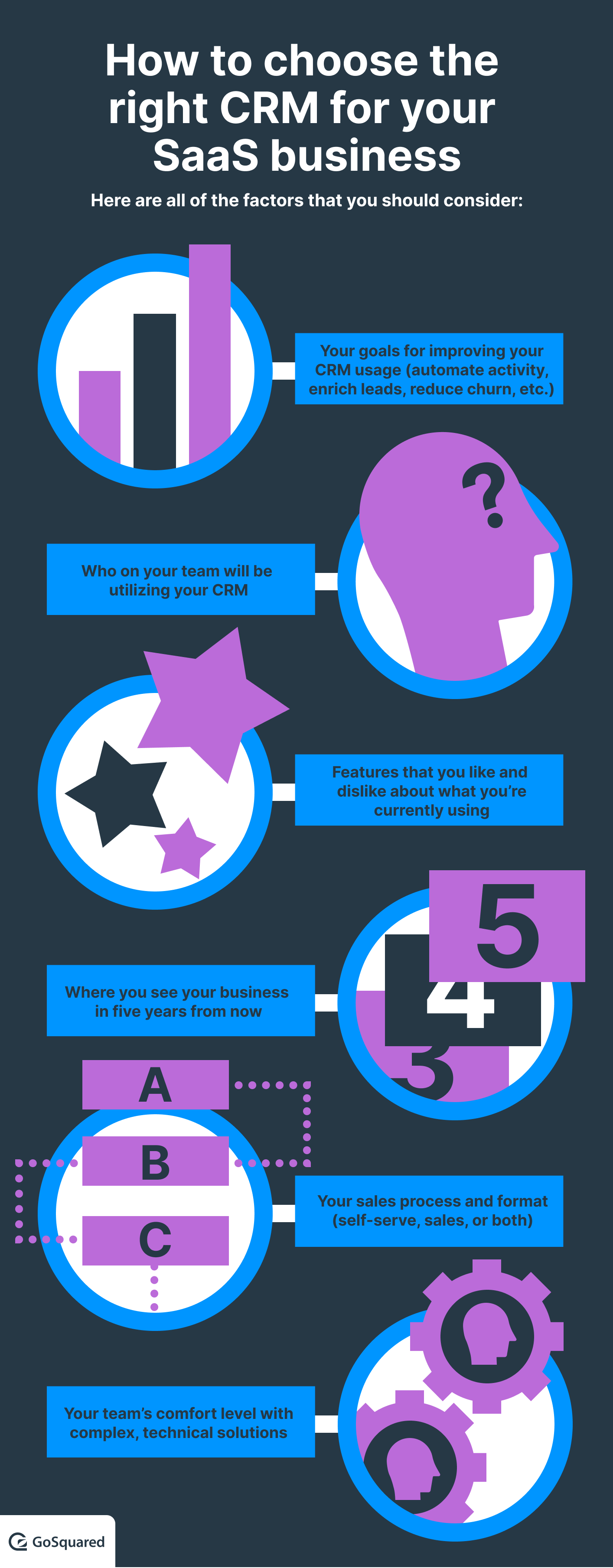 How to choose the right CRM for your SaaS business

Here are all of the factors that you should consider:

Your goals for improving your CRM usage (automate activity, enrich leads, reduce churn, etc.)

?

Who on your team will be utilizing your CRM

Features that you like and dislike about what you're currently using

5

4

3

Where you see your business in five years from now

A

B

C

Your sales process and format (self-serve, sales, or both)

Your team's comfort level with complex, technical solutions

GoSquared