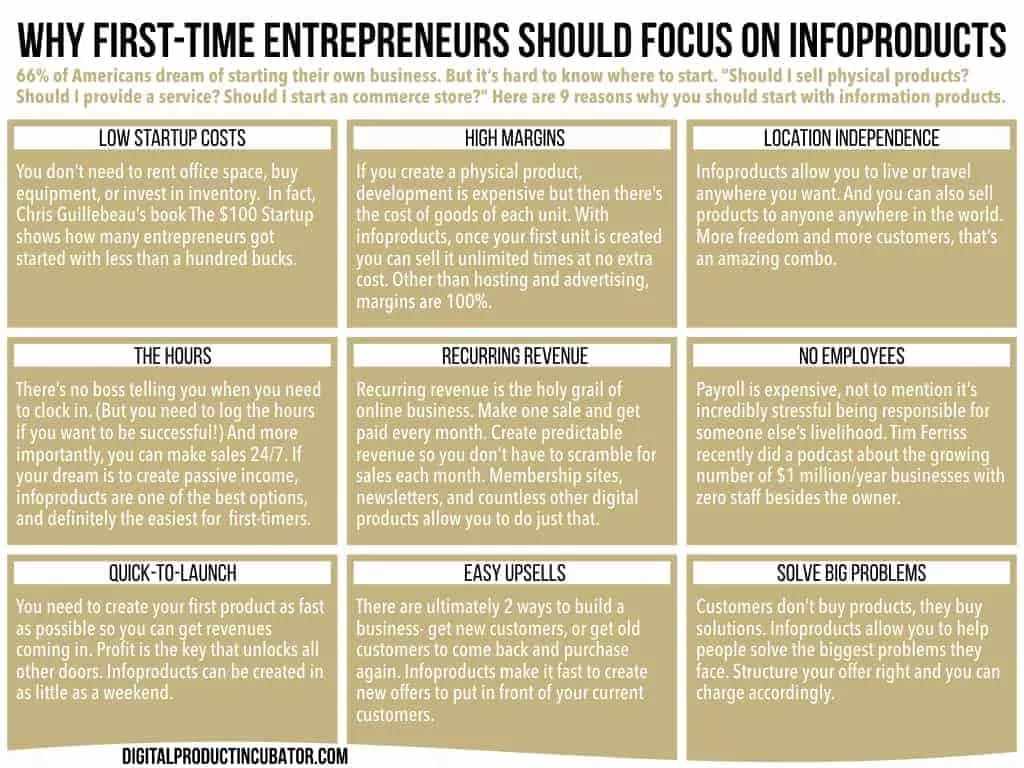 WHY FIRST-TIME ENTREPRENEURS SHOULD FOCUS ON INFOPRODUCTS

66% of Americans dream of starting their own business. But it's hard to know where to start. "Should I sell physical products? Should I provide a service? Should I start an commerce store?" Here are 9 reasons why you should start with information products.

LOW STARTUP COSTS

You don't need to rent office space, buy equipment, or invest in inventory. In fact, Chris Guillebeau's book The $100 Startup shows how many entrepreneurs got started with less than a hundred bucks.

HIGH MARGINS

If you create a physical product, development is expensive but then there's the cost of goods of each unit. With infoproducts, once your first unit is created you can sell it unlimited times at no extra cost. Other than hosting and advertising, margins are 100%.

LOCATION INDEPENDENCE

Infoproducts allow you to live or travel anywhere you want. And you can also sell products to anyone anywhere in the world. More freedom and more customers, that's an amazing combo.

THE HOURS

There's no boss telling you when you need to clock in. (But you need to log the hours if you want to be successful!) And more importantly, you can make sales 24/7. If your dream is to create passive income, infoproducts are one of the best options, and definitely the easiest for first-timers.

RECURRING REVENUE

Recurring revenue is the holy grail of online business. Make one sale and get paid every month. Create predictable revenue so you don't have to scramble for sales each month. Membership sites, newsletters, and countless other digital products allow you to do just that.

NO EMPLOYEES

Payroll is expensive, not to mention it's incredibly stressful being responsible for someone else's livelihood. Tim Ferriss recently did a podcast about the growing number of $1 million/year businesses with zero staff besides the owner.

QUICK-TO-LAUNCH

You need to create your first product as fast as possible so you can get revenues coming in. Profit is the key that unlocks all other doors. Infoproducts can be created in as little as a weekend.

EASY UPSELLS

There are ultimately 2 ways to build a business- get new customers, or get old customers to come back and purchase again. Infoproducts make it fast to create new offers to put in front of your current customers.

SOLVE BIG PROBLEMS

Customers don't buy products, they buy solutions. Infoproducts allow you to help people solve the biggest problems they face. Structure your offer right and you can charge accordingly.

DIGITALPRODUCTINCUBATOR.COM