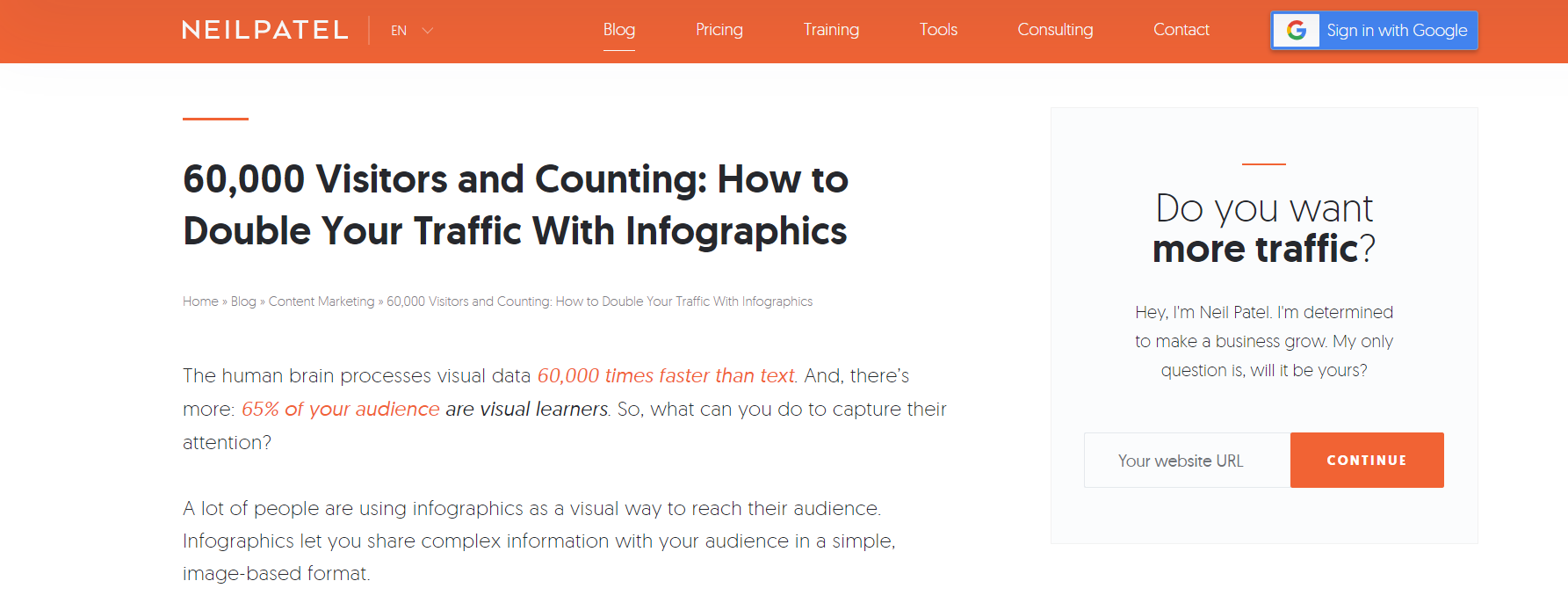 NEILPATEL EN Blog Pricing Training Tools Consulting Contact Sign in with Google

60,000 Visitors and Counting: How to Double Your Traffic With Infographics

Home » Blog » Content Marketing » 60,000 Visitors and Counting: How to Double Your Traffic With Infographics

The human brain processes visual data 60,000 times faster than text. And, there's more: 65% of your audience are visual learners. So, what can you do to capture their attention?

A lot of people are using infographics as a visual way to reach their audience. Infographics let you share complex information with your audience in a simple, image-based format.

Do you want more traffic?

Hey, I'm Neil Patel. I'm determined to make a business grow. My only question is, will it be yours?

Your website URL

CONTINUE